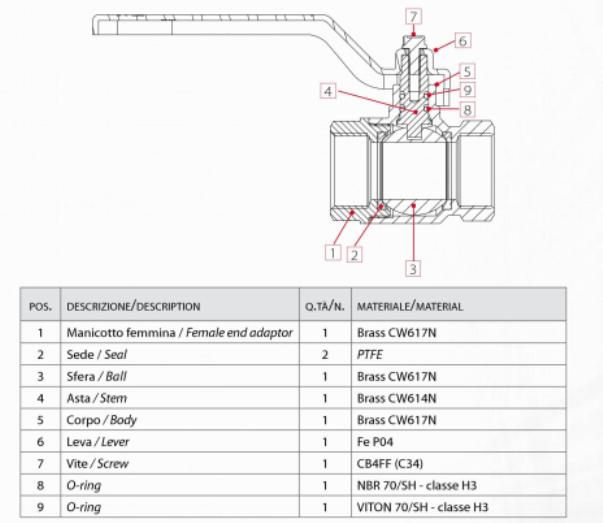 7
6
5
9
4
8
1
2
3

| POS. | DESCRIZIONE/DESCRIPTION | Q.TÀ/N. | MATERIALE/MATERIAL |
|---|---|---|---|
| 1 | Manicotto femmina / Female end adaptor | 1 | Brass CW617N |
| 2 | Sede / Seal | 2 | PTFE |
| 3 | Sfera / Ball | 1 | Brass CW617N |
| 4 | Asta / Stem | 1 | Brass CW614N |
| 5 | Corpo / Body | 1 | Brass CW617N |
| 6 | Leva / Lever | 1 | Fe P04 |
| 7 | Vite / Screw | 1 | CB4FF (C34) |
| 8 | O-ring | 1 | NBR 70/SH - classe H3 |
| 9 | O-ring | 1 | VITON 70/SH - classe H3 |